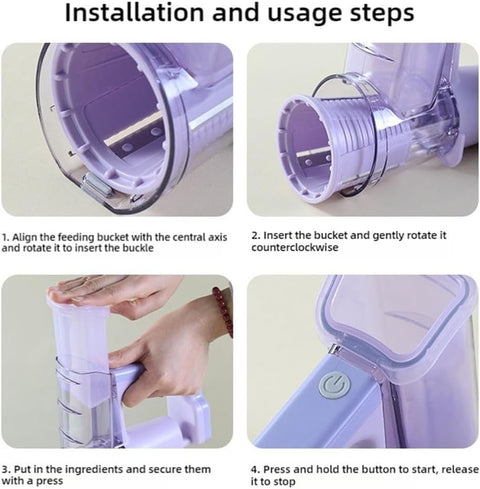 Installation and usage steps

1. Align the feeding bucket with the central axis and rotate it to insert the buckle

2. Insert the bucket and gently rotate it counterclockwise

3. Put in the ingredients and secure them with a press

4. Press and hold the button to start, release it to stop